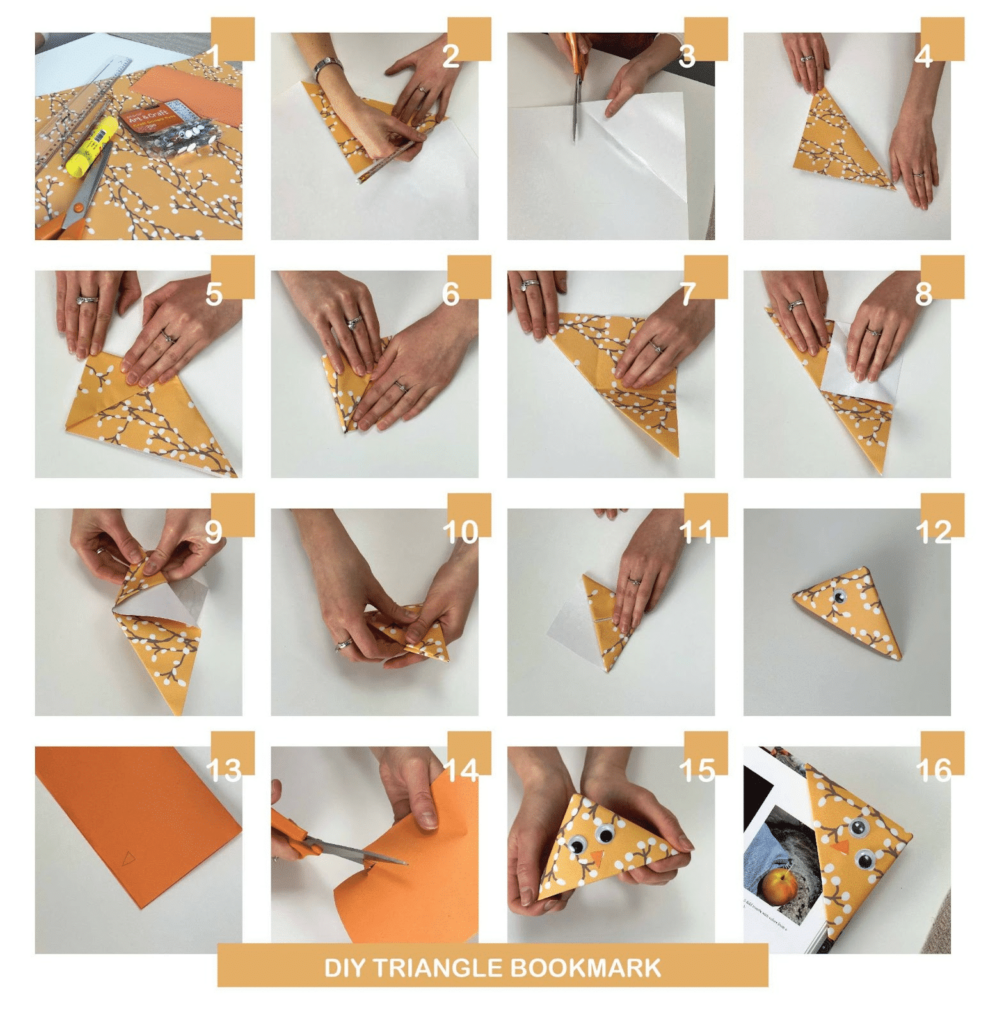 1
2
3
4
5
6
7
8
9
10
11
12
13
14
15
16
DIY TRIANGLE BOOKMARK