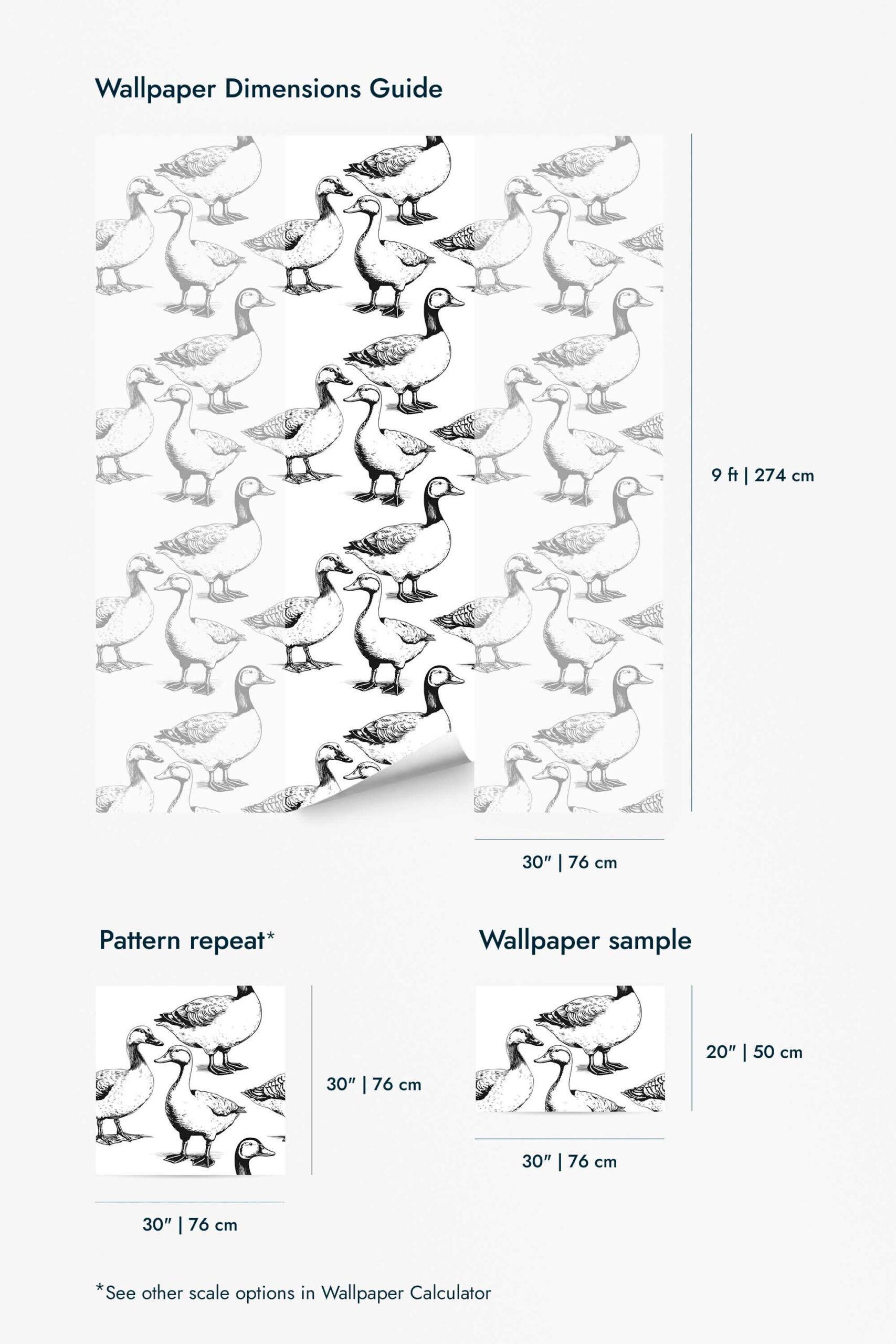 Wallpaper Dimensions Guide

9 ft | 274 cm

30″ | 76 cm

Pattern repeat*

30″ | 76 cm

30″ | 76 cm

Wallpaper sample

20″ | 50 cm

30″ | 76 cm

*See other scale options in Wallpaper Calculator