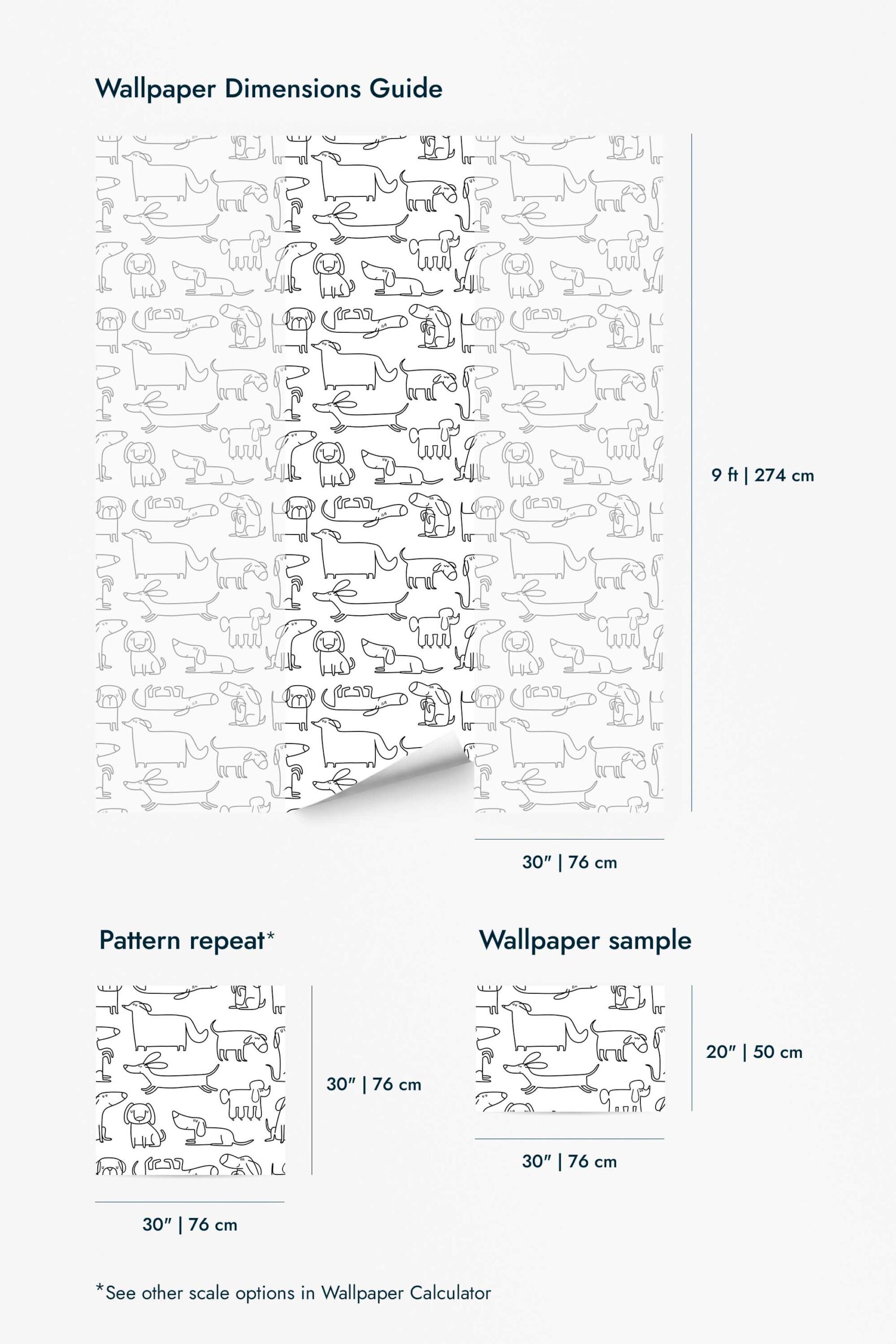 Wallpaper Dimensions Guide

9 ft | 274 cm

30″ | 76 cm

Pattern repeat*

30″ | 76 cm

30″ | 76 cm

Wallpaper sample

20″ | 50 cm

30″ | 76 cm

*See other scale options in Wallpaper Calculator